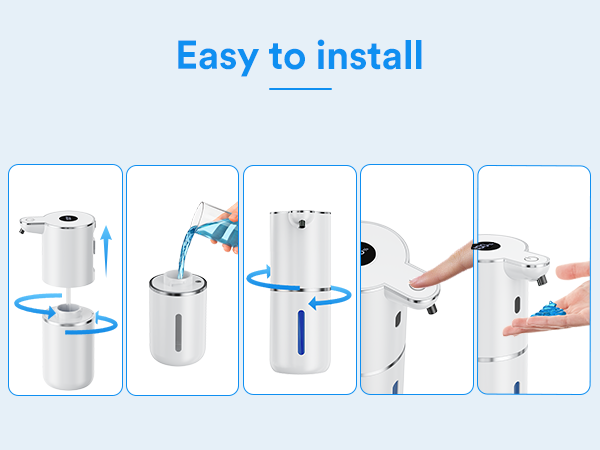 Easy to install