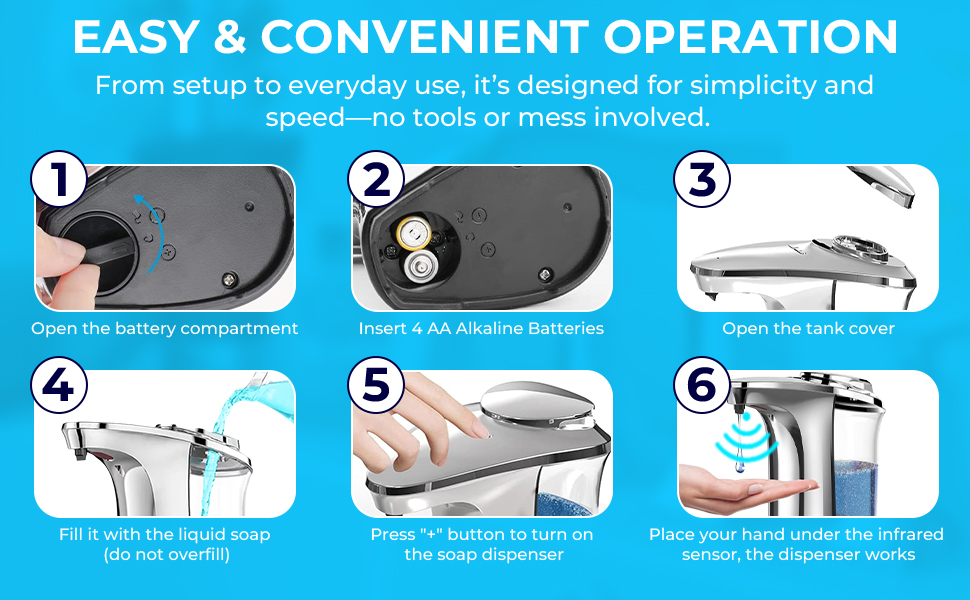 EASY & CONVENIENT OPERATION

From setup to everyday use, it's designed for simplicity and speed—no tools or mess involved.

1
Open the battery compartment

2
Insert 4 AA Alkaline Batteries

3
Open the tank cover

4
Fill it with the liquid soap (do not overfill)

5
Press "+" button to turn on the soap dispenser

6
Place your hand under the infrared sensor, the dispenser works