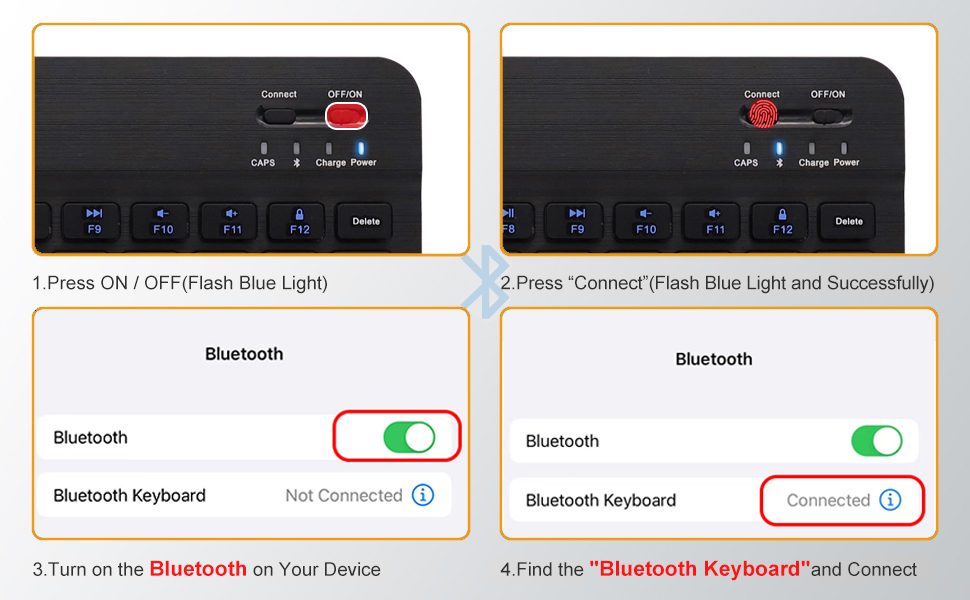 Connect OFF/ON

CAPS Charge Power

F9 F10 F11 F12 Delete

1.Press ON / OFF(Flash Blue Light)

Connect OFF/ON

CAPS Charge Power

F8 F9 F10 F11 F12 Delete

2.Press “Connect”(Flash Blue Light and Successfully)

Bluetooth

Bluetooth

Bluetooth Keyboard Not Connected

3.Turn on the Bluetooth on Your Device

Bluetooth

Bluetooth

Bluetooth Keyboard Connected

4.Find the "Bluetooth Keyboard"and Connect