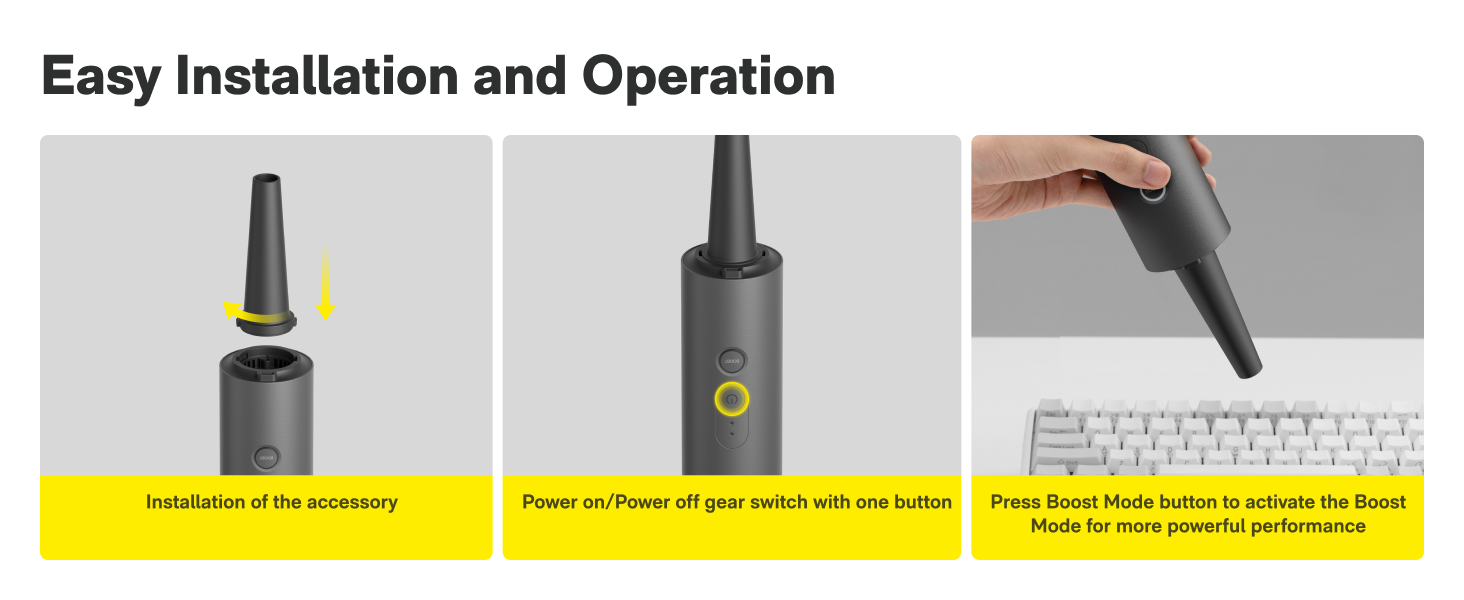 Easy Installation and Operation

Installation of the accessory

Power on/Power off gear switch with one button

Press Boost Mode button to activate the Boost Mode for more powerful performance