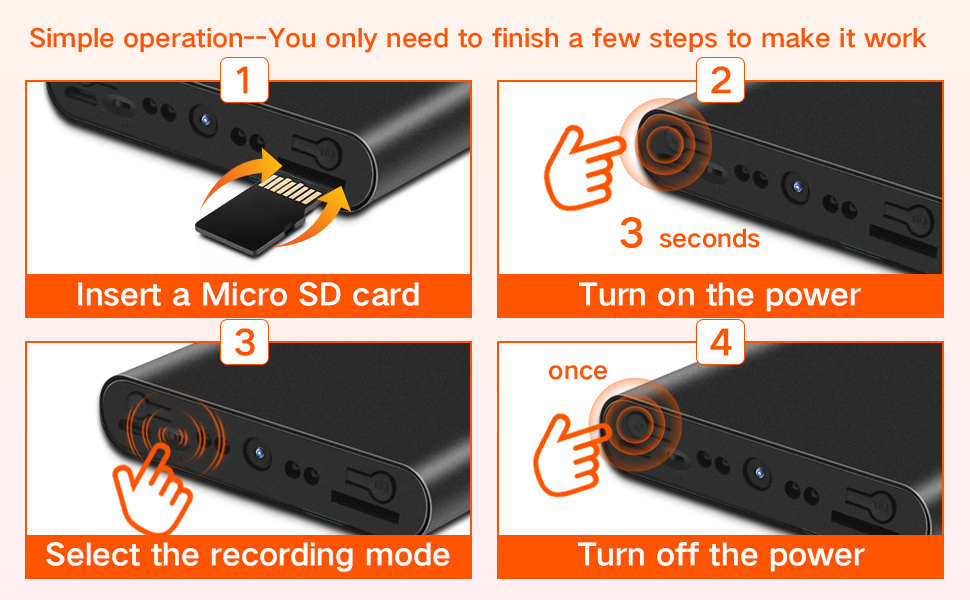 Simple operation--You only need to finish a few steps to make it work

1

Insert a Micro SD card

2

3 seconds

Turn on the power

3

Select the recording mode

4

once

Turn off the power