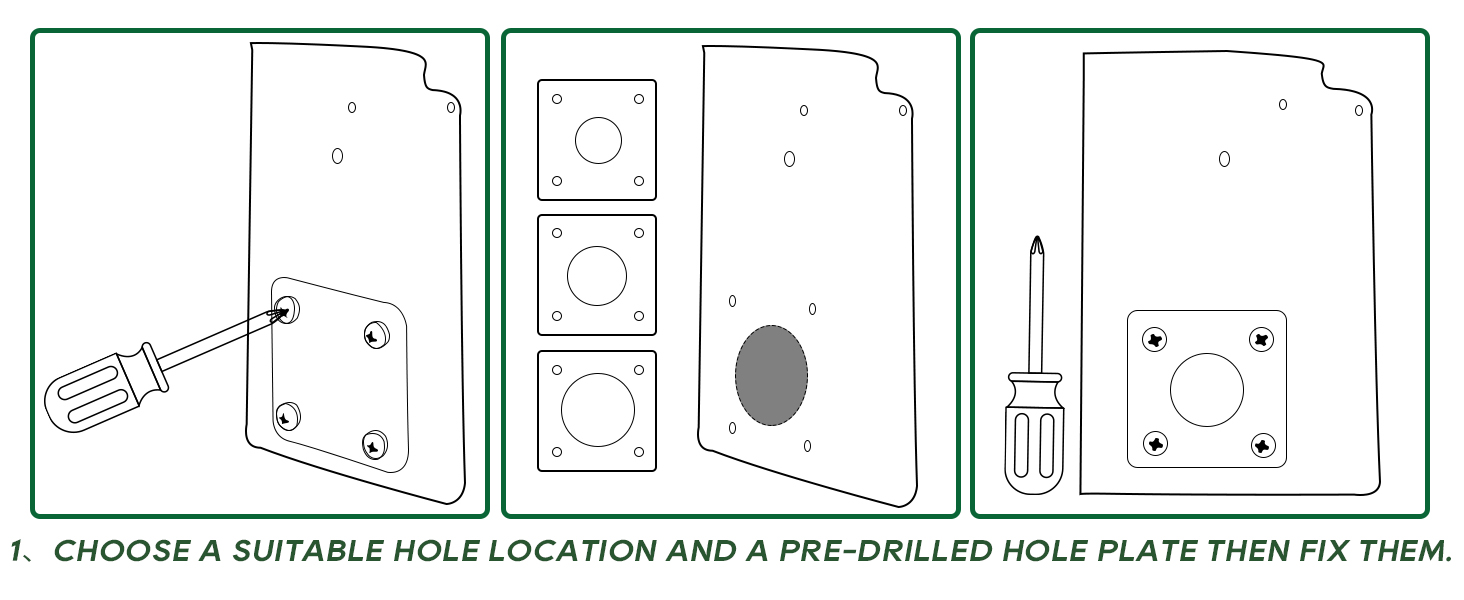 1、CHOOSE A SUITABLE HOLE LOCATION AND A PRE-DRILLED HOLE PLATE THEN FIX THEM.