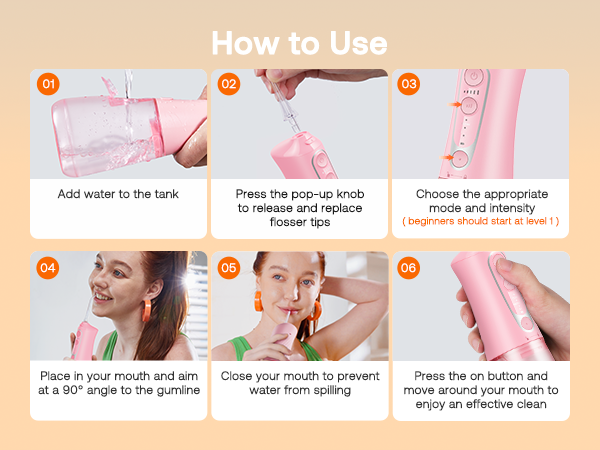 How to Use

01

Add water to the tank

02

Press the pop-up knob to release and replace flosser tips

03

Choose the appropriate mode and intensity
( beginners should start at level 1 )

04

Place in your mouth and aim at a 90° angle to the gumline

05

Close your mouth to prevent water from spilling

06

Press the on button and move around your mouth to enjoy an effective clean