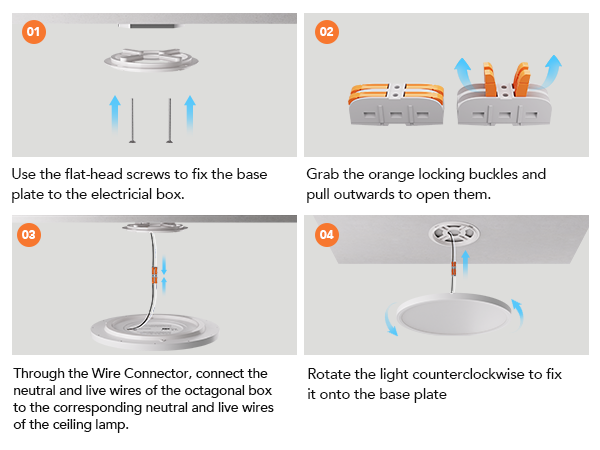 01

Use the flat-head screws to fix the base plate to the electricial box.

02

Grab the orange locking buckles and pull outwards to open them.

03

Through the Wire Connector, connect the neutral and live wires of the octagonal box to the corresponding neutral and live wires of the ceiling lamp.

04

Rotate the light counterclockwise to fix it onto the base plate