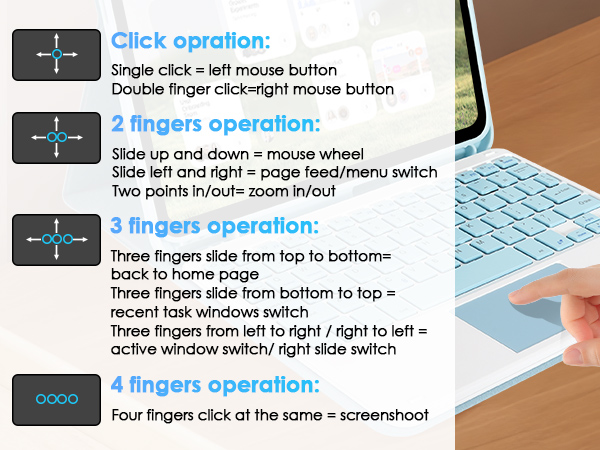 Click opration:

Single click = left mouse button
Double finger click=right mouse button

2 fingers operation:

Slide up and down = mouse wheel
Slide left and right = page feed/menu switch
Two points in/out= zoom in/out

3 fingers operation:

Three fingers slide from top to bottom= back to home page
Three fingers slide from bottom to top = recent task windows switch
Three fingers from left to right / right to left = active window switch/ right slide switch

4 fingers operation:

Four fingers click at the same = screenshoot