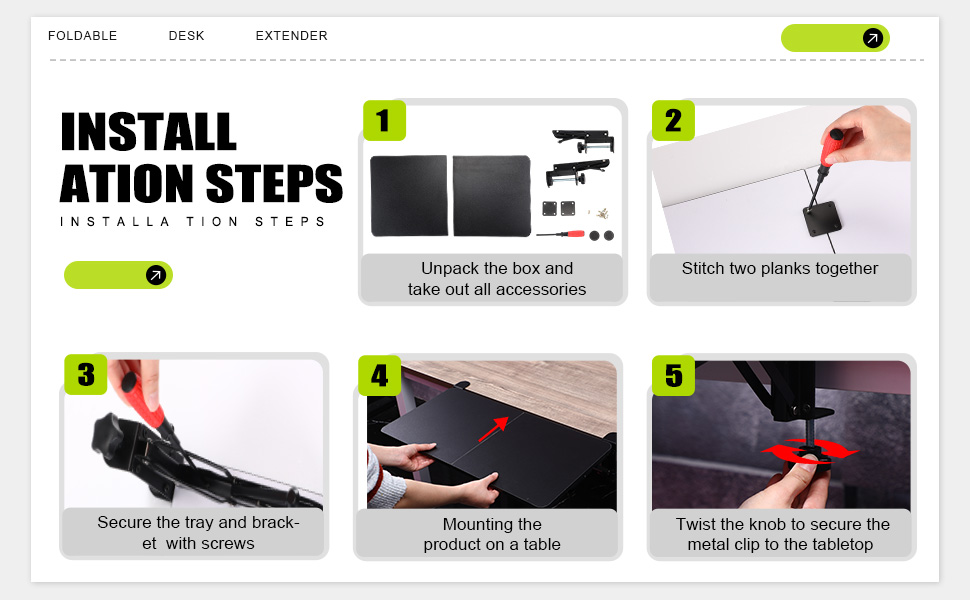 FOLDABLE DESK EXTENDER

INSTALL ATION STEPS

INSTALLA TION STEPS

1

Unpack the box and take out all accessories

2

Stitch two planks together

3

Secure the tray and bracket with screws

4

Mounting the product on a table

5

Twist the knob to secure the metal clip to the tabletop