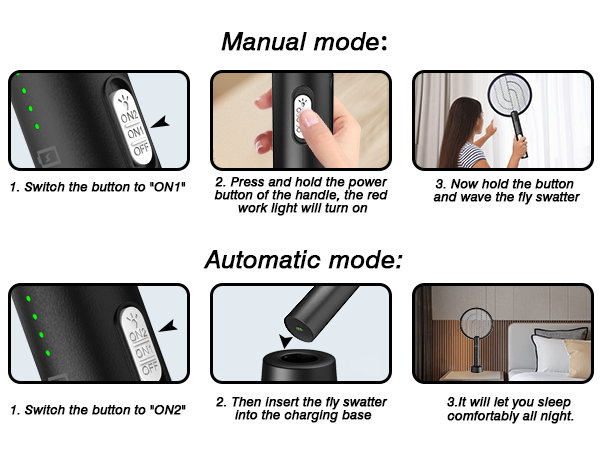 Manual mode:

ON2
ON1
OFF

1. Switch the button to "ON1"

2. Press and hold the power button of the handle, the red work light will turn on

3. Now hold the button and wave the fly swatter

Automatic mode:

ON2
ON1
OFF

1. Switch the button to "ON2"

2. Then insert the fly swatter into the charging base

3.It will let you sleep comfortably all night.