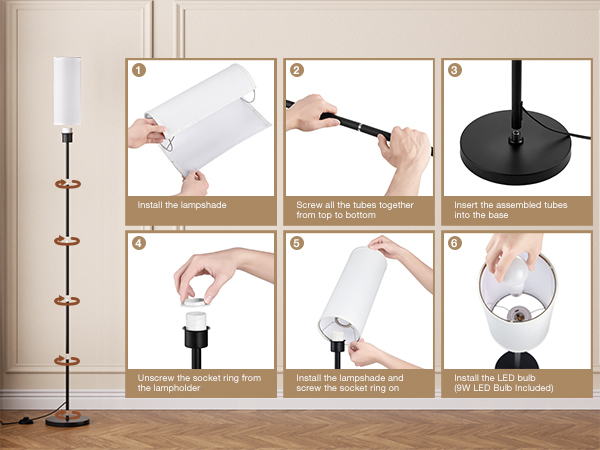 1
Install the lampshade

2
Screw all the tubes together from top to bottom

3
Insert the assembled tubes into the base

4
Unscrew the socket ring from the lampholder

5
Install the lampshade and screw the socket ring on

6
Install the LED bulb (9W LED Bulb Included)