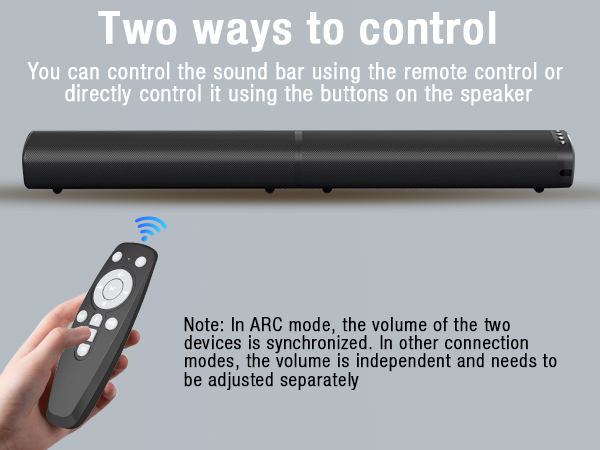 Two ways to control

You can control the sound bar using the remote control or directly control it using the buttons on the speaker

Note: In ARC mode, the volume of the two devices is synchronized. In other connection modes, the volume is independent and needs to be adjusted separately