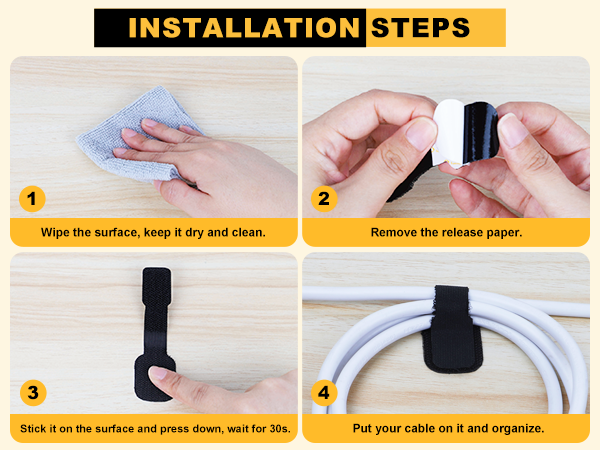 INSTALLATION STEPS

1

Wipe the surface, keep it dry and clean.

2

Remove the release paper.

3

Stick it on the surface and press down, wait for 30s.

4

Put your cable on it and organize.