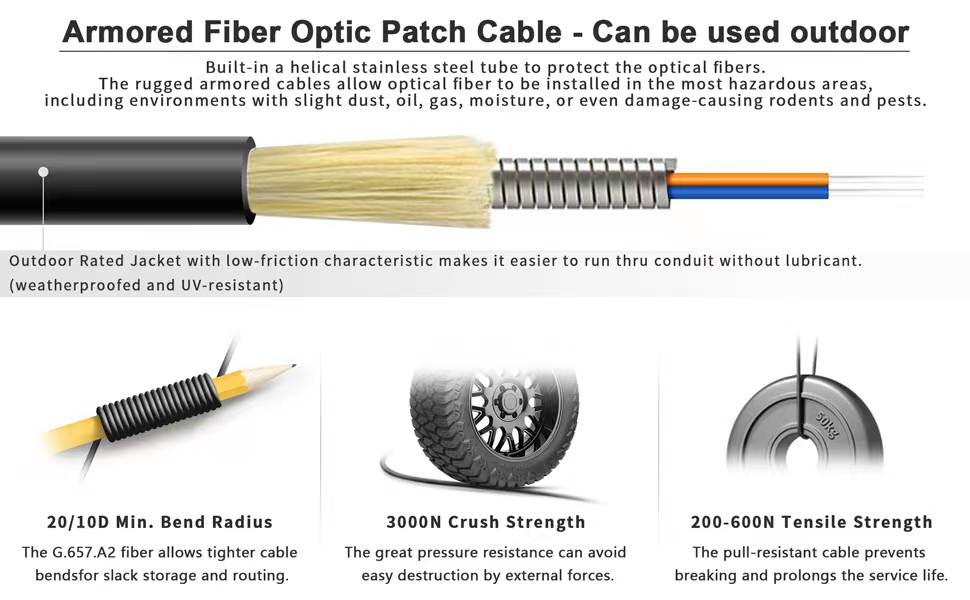 Armored Fiber Optic Patch Cable - Can be used outdoor

Built-in a helical stainless steel tube to protect the optical fibers. The rugged armored cables allow optical fiber to be installed in the most hazardous areas, including environments with slight dust, oil, gas, moisture, or even damage-causing rodents and pests.

Outdoor Rated Jacket with low-friction characteristic makes it easier to run thru conduit without lubricant. (weatherproofed and UV-resistant)

50kg

20/10D Min. Bend Radius

The G.657.A2 fiber allows tighter cable bendsfor slack storage and routing.

3000N Crush Strength

The great pressure resistance can avoid easy destruction by external forces.

200-600N Tensile Strength

The pull-resistant cable prevents breaking and prolongs the service life.