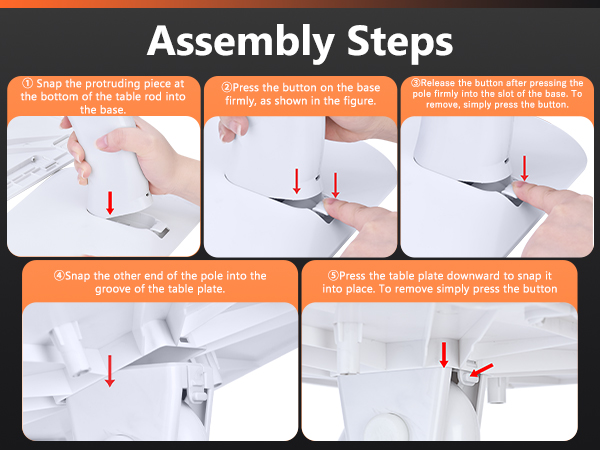 Assembly Steps

① Snap the protruding piece at the bottom of the table rod into the base.

②Press the button on the base firmly, as shown in the figure.

③Release the button after pressing the pole firmly into the slot of the base. To remove, simply press the button.

④Snap the other end of the pole into the groove of the table plate.

⑤Press the table plate downward to snap it into place. To remove simply press the button