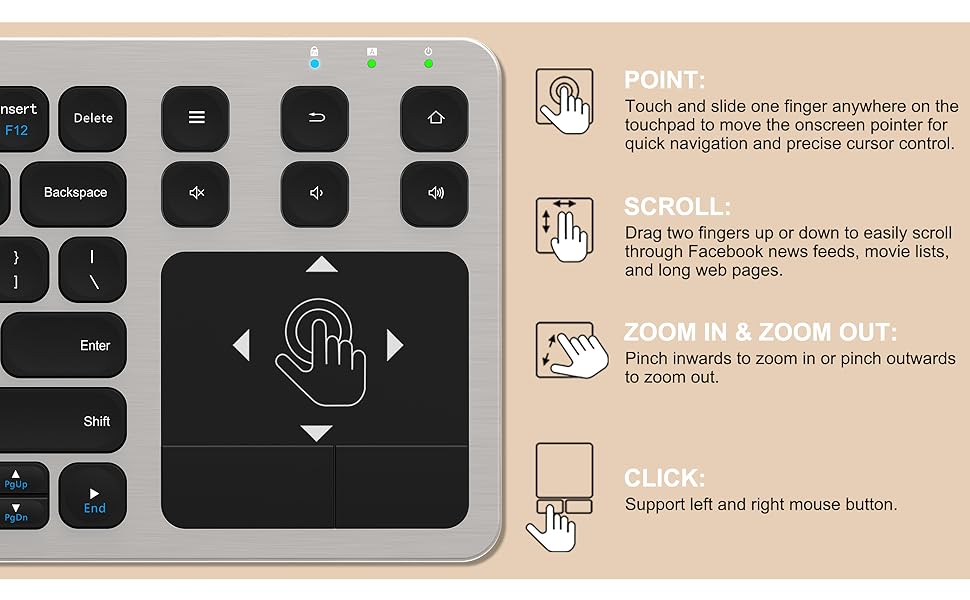 nsert
F12

Delete

Backspace

}
]

|
\

Enter

Shift

PgUp
PgDn

End

POINT:
Touch and slide one finger anywhere on the touchpad to move the onscreen pointer for quick navigation and precise cursor control.

SCROLL:
Drag two fingers up or down to easily scroll through Facebook news feeds, movie lists, and long web pages.

ZOOM IN & ZOOM OUT:
Pinch inwards to zoom in or pinch outwards to zoom out.

CLICK:
Support left and right mouse button.