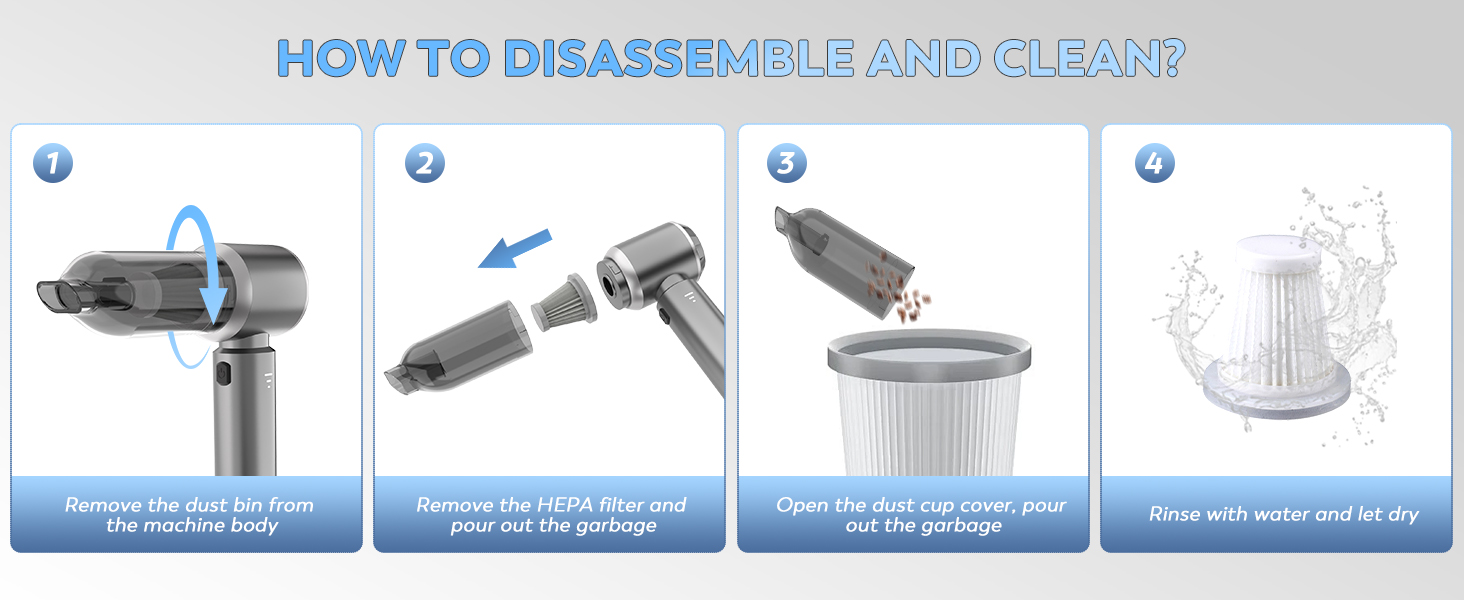 HOW TO DISASSEMBLE AND CLEAN?

1

Remove the dust bin from the machine body

2

Remove the HEPA filter and pour out the garbage

3

Open the dust cup cover, pour out the garbage

4

Rinse with water and let dry