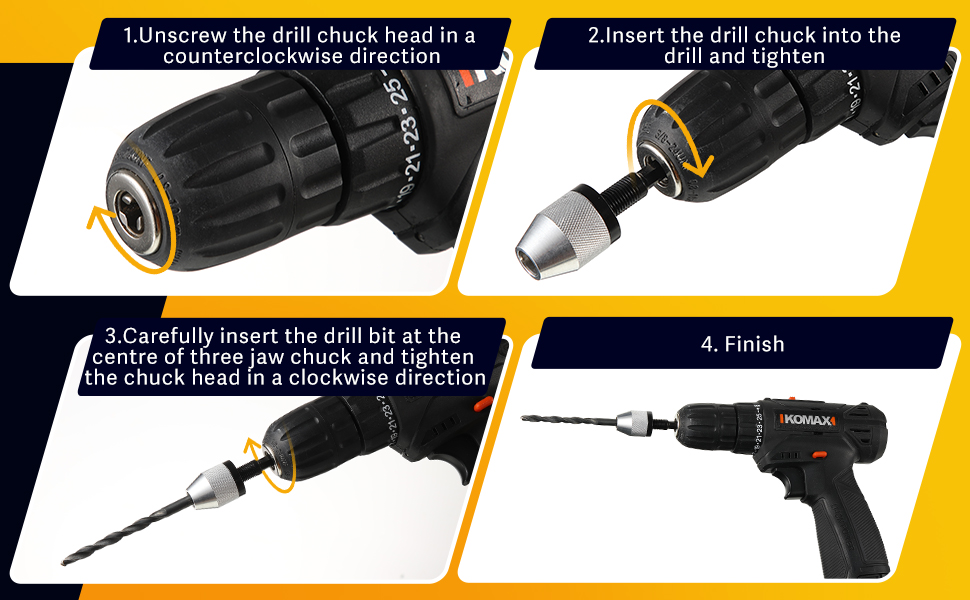 1.Unscrew the drill chuck head in a counterclockwise direction

19·21·23·25

2.Insert the drill chuck into the drill and tighten

3.Carefully insert the drill bit at the centre of three jaw chuck and tighten the chuck head in a clockwise direction

4. Finish

KOMAX