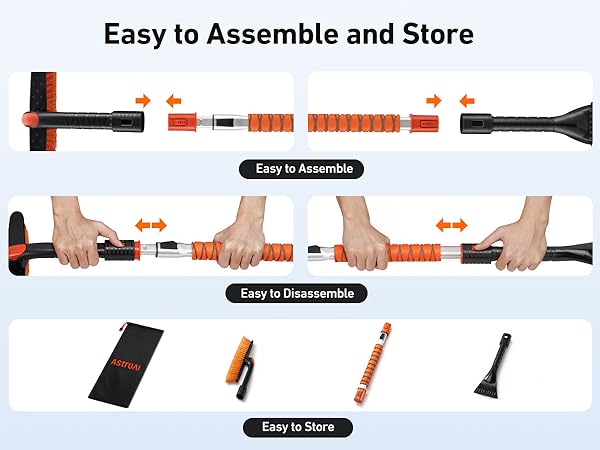 Easy to Assemble and Store

Easy to Assemble

Easy to Disassemble

AstroAI

Easy to Store