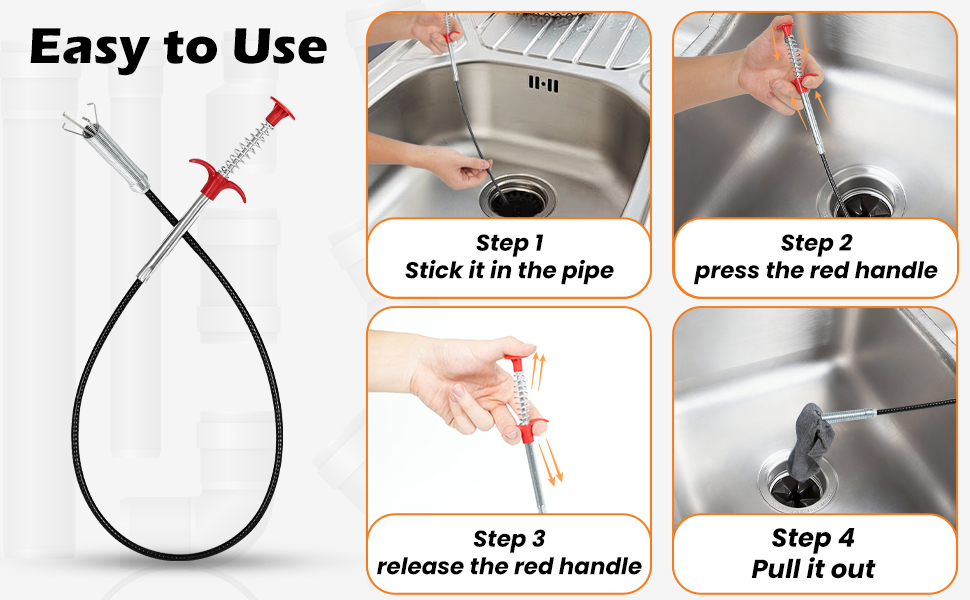 Easy to Use

Step 1
Stick it in the pipe

Step 2
press the red handle

Step 3
release the red handle

Step 4
Pull it out