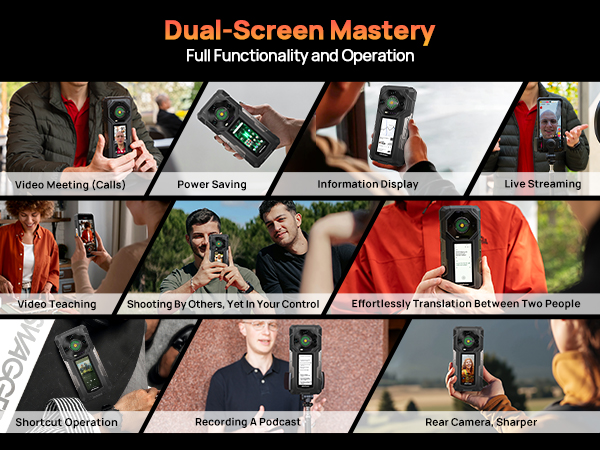 Dual-Screen Mastery
Full Functionality and Operation

Video Meeting (Calls)
Power Saving
Information Display
Live Streaming
Video Teaching
Shooting By Others, Yet In Your Control
Effortlessly Translation Between Two People
SWAGGE
Shortcut Operation
Recording A Podcast
Rear Camera, Sharper