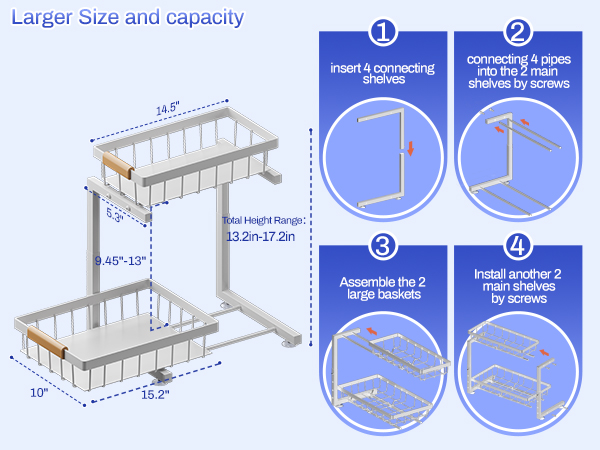 Larger Size and capacity

14.5"

5.3"

Total Height Range:
13.2in-17.2in

9.45"-13"

10"

15.2"

1
insert 4 connecting shelves

2
connecting 4 pipes into the 2 main shelves by screws

3
Assemble the 2 large baskets

4
Install another 2 main shelves by screws