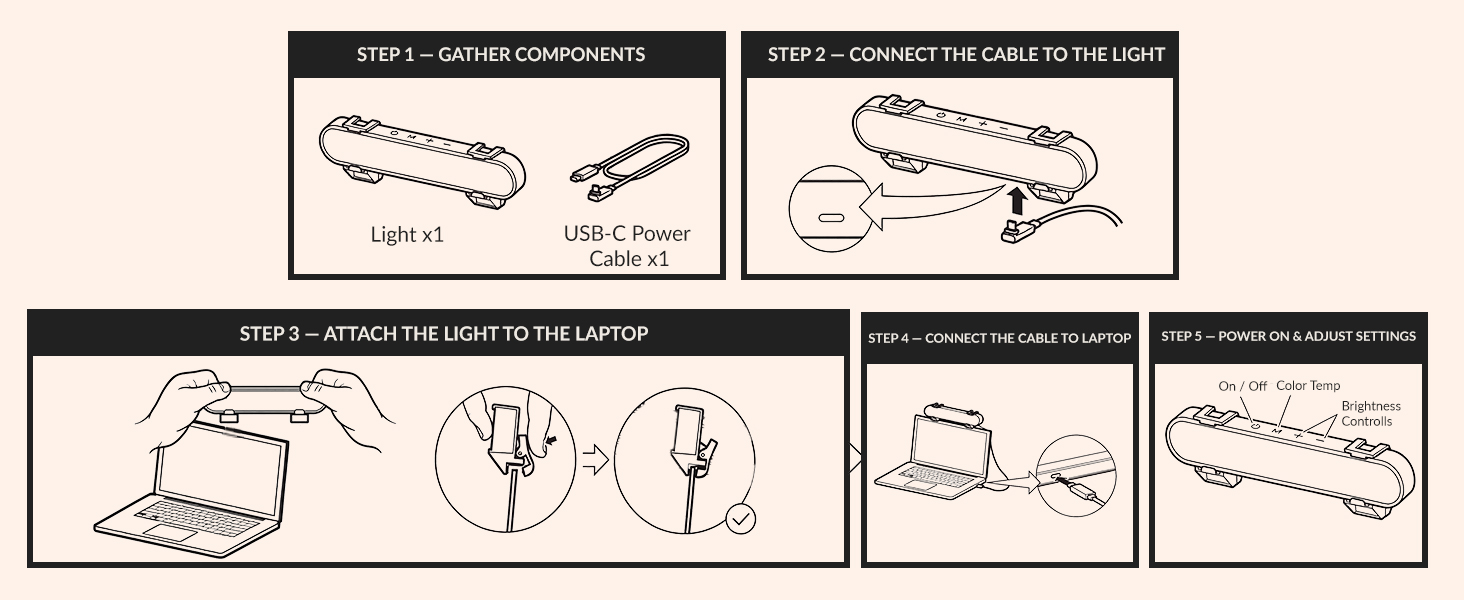 STEP 1 — GATHER COMPONENTS

Light x1

USB-C Power Cable x1

STEP 2 — CONNECT THE CABLE TO THE LIGHT

STEP 3 — ATTACH THE LIGHT TO THE LAPTOP

STEP 4 — CONNECT THE CABLE TO LAPTOP

STEP 5 — POWER ON & ADJUST SETTINGS

On / Off

Color Temp

Brightness Controlls