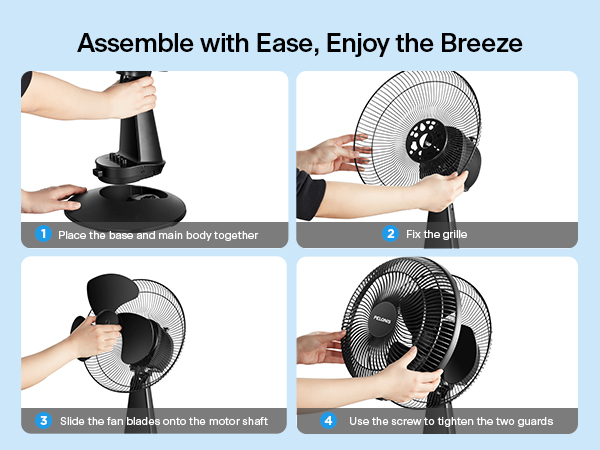 Assemble with Ease, Enjoy the Breeze

1 Place the base and main body together

2 Fix the grille

3 Slide the fan blades onto the motor shaft

PELONIS

4 Use the screw to tighten the two guards