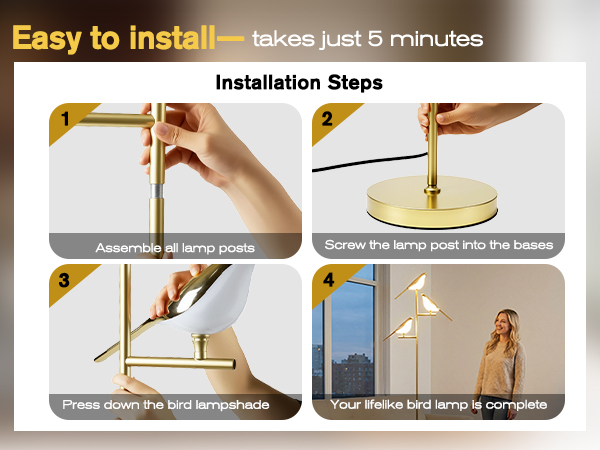 Easy to install— takes just 5 minutes

Installation Steps

1
Assemble all lamp posts

2
Screw the lamp post into the bases

3
Press down the bird lampshade

4
Your lifelike bird lamp is complete