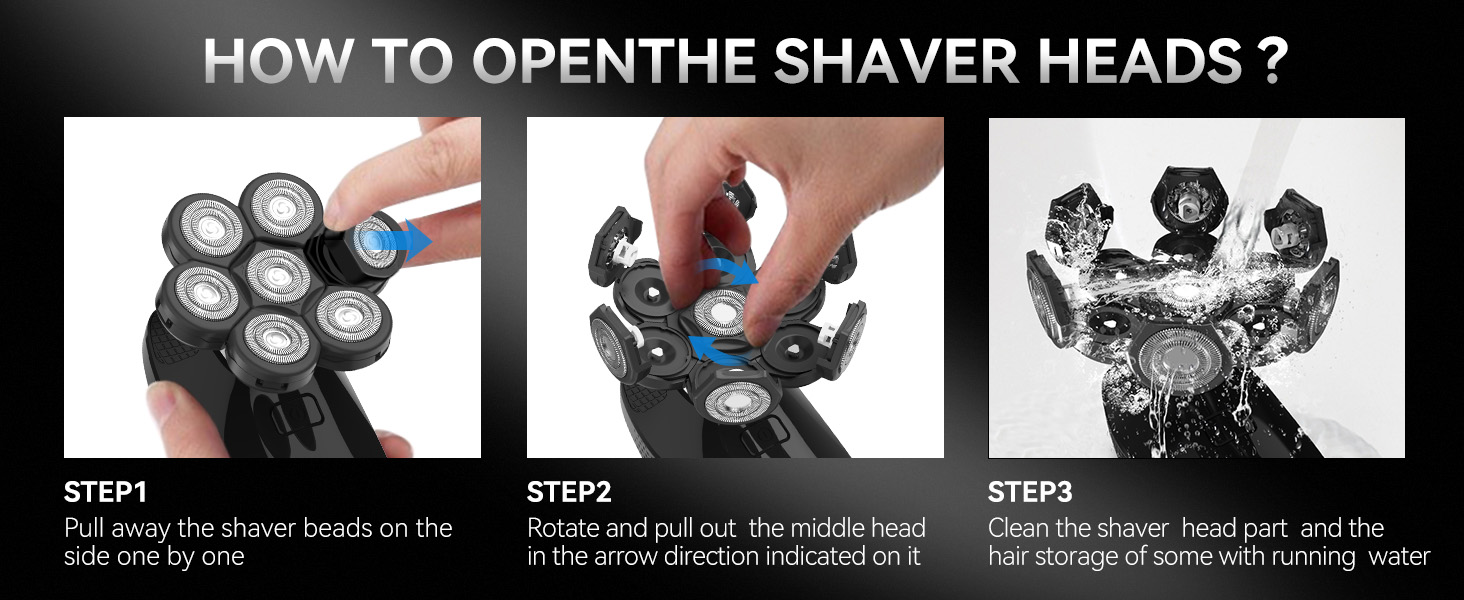 HOW TO OPENTHE SHAVER HEADS ?

STEP1
Pull away the shaver beads on the side one by one

STEP2
Rotate and pull out the middle head in the arrow direction indicated on it

STEP3
Clean the shaver head part and the hair storage of some with running water