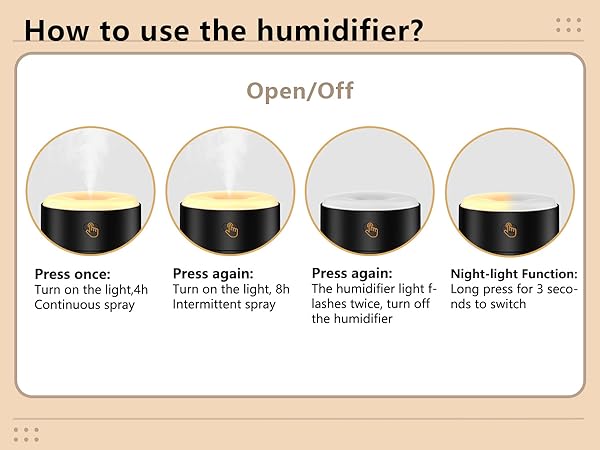 How to use the humidifier?

Open/Off

Press once:
Turn on the light,4h Continuous spray

Press again:
Turn on the light, 8h Intermittent spray

Press again:
The humidifier light flashes twice, turn off the humidifier

Night-light Function:
Long press for 3 seconds to switch