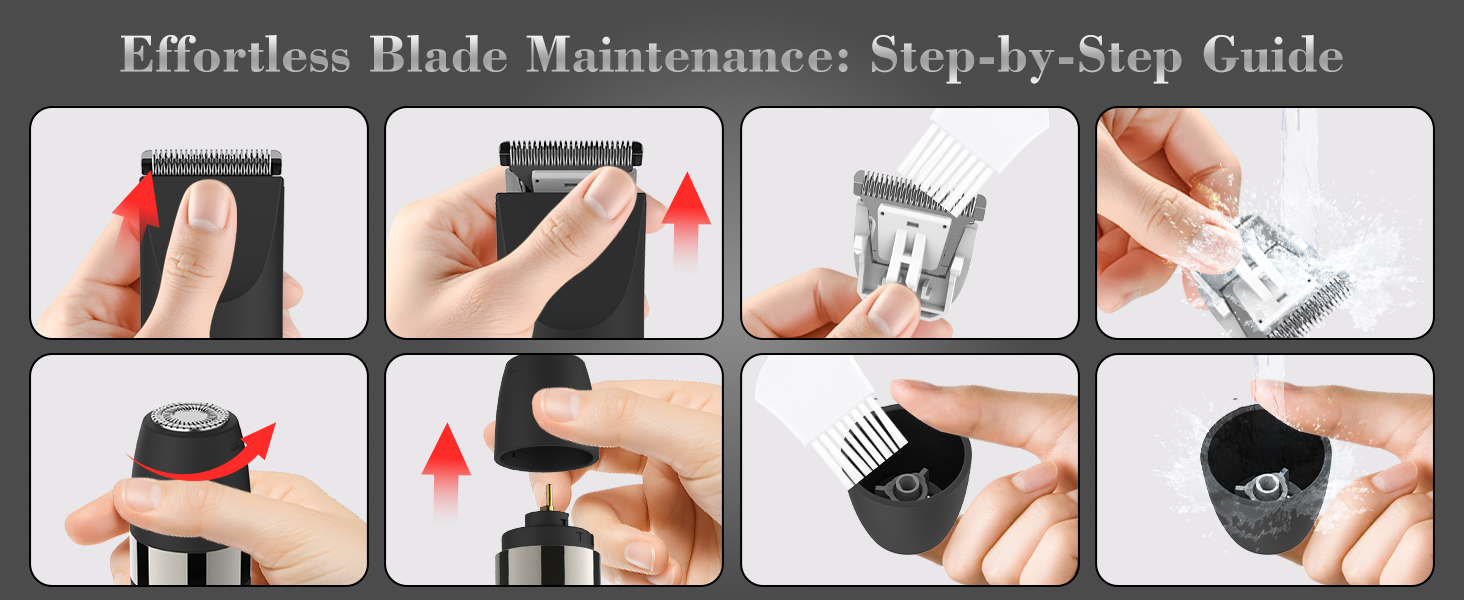 Effortless Blade Maintenance: Step-by-Step Guide