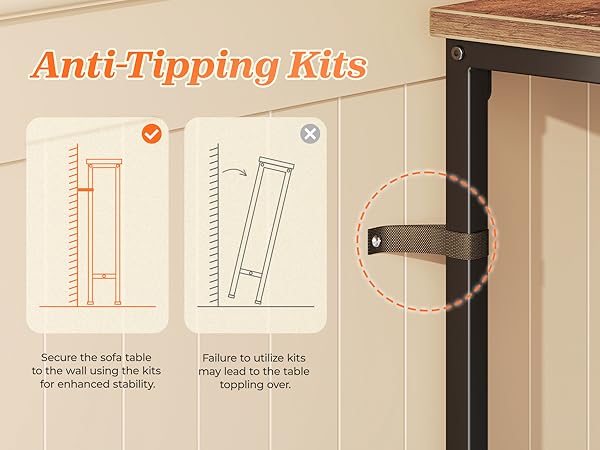 Anti-Tipping Kits

Secure the sofa table to the wall using the kits for enhanced stability.

Failure to utilize kits may lead to the table toppling over.