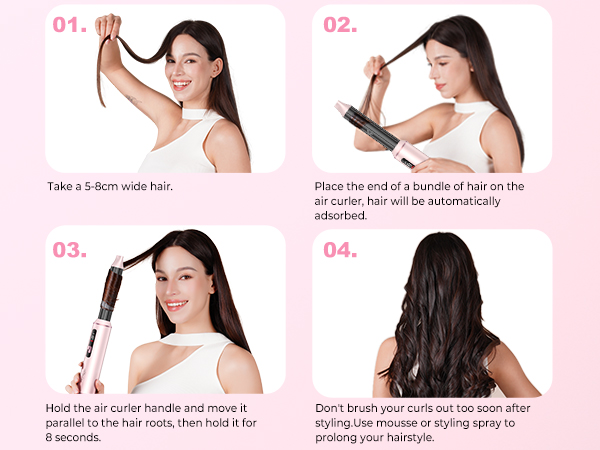 01.

Take a 5-8cm wide hair.

02.

Place the end of a bundle of hair on the air curler, hair will be automatically adsorbed.

03.

Hold the air curler handle and move it parallel to the hair roots, then hold it for 8 seconds.

04.

Don't brush your curls out too soon after styling.Use mousse or styling spray to prolong your hairstyle.