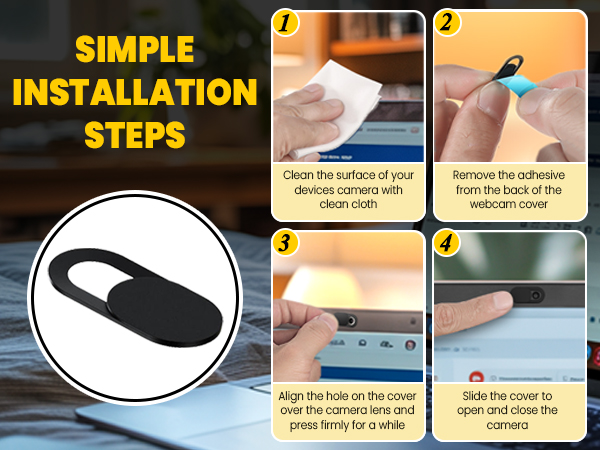 SIMPLE INSTALLATION STEPS

1

Clean the surface of your devices camera with clean cloth

2

Remove the adhesive from the back of the webcam cover

3

Align the hole on the cover over the camera lens and press firmly for a while

4

Slide the cover to open and close the camera