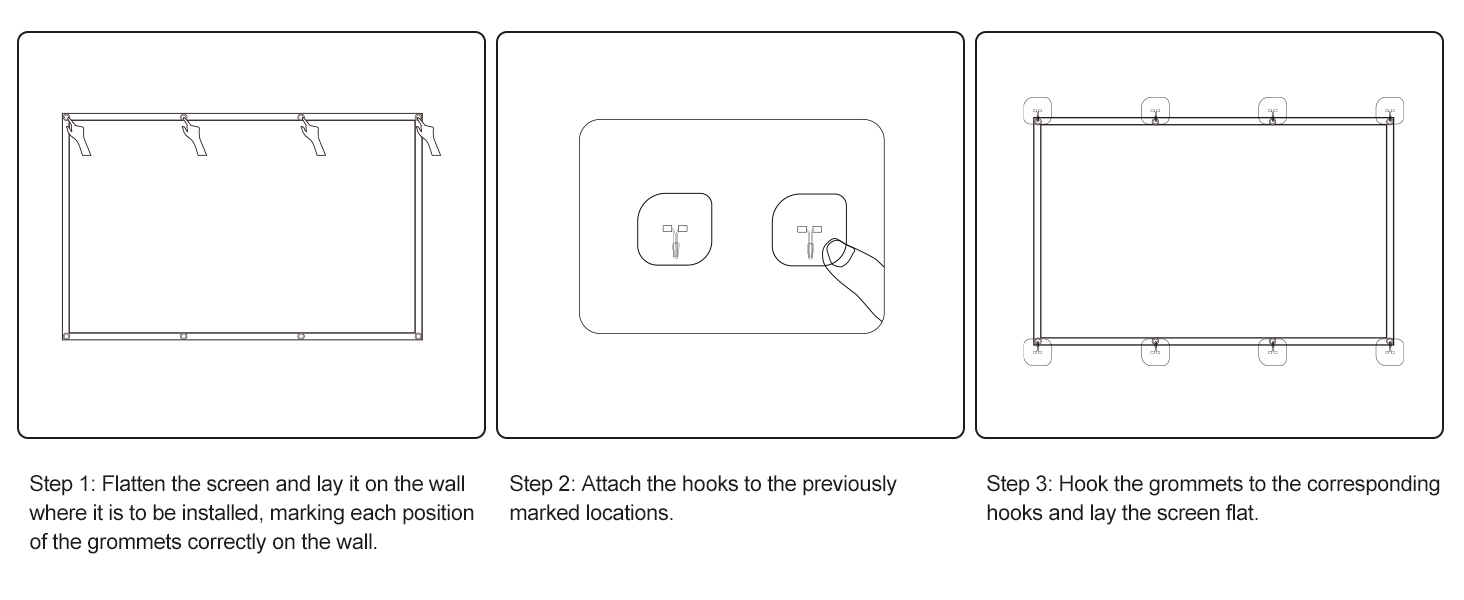 Step 1: Flatten the screen and lay it on the wall where it is to be installed, marking each position of the grommets correctly on the wall.

Step 2: Attach the hooks to the previously marked locations.

Step 3: Hook the grommets to the corresponding hooks and lay the screen flat.