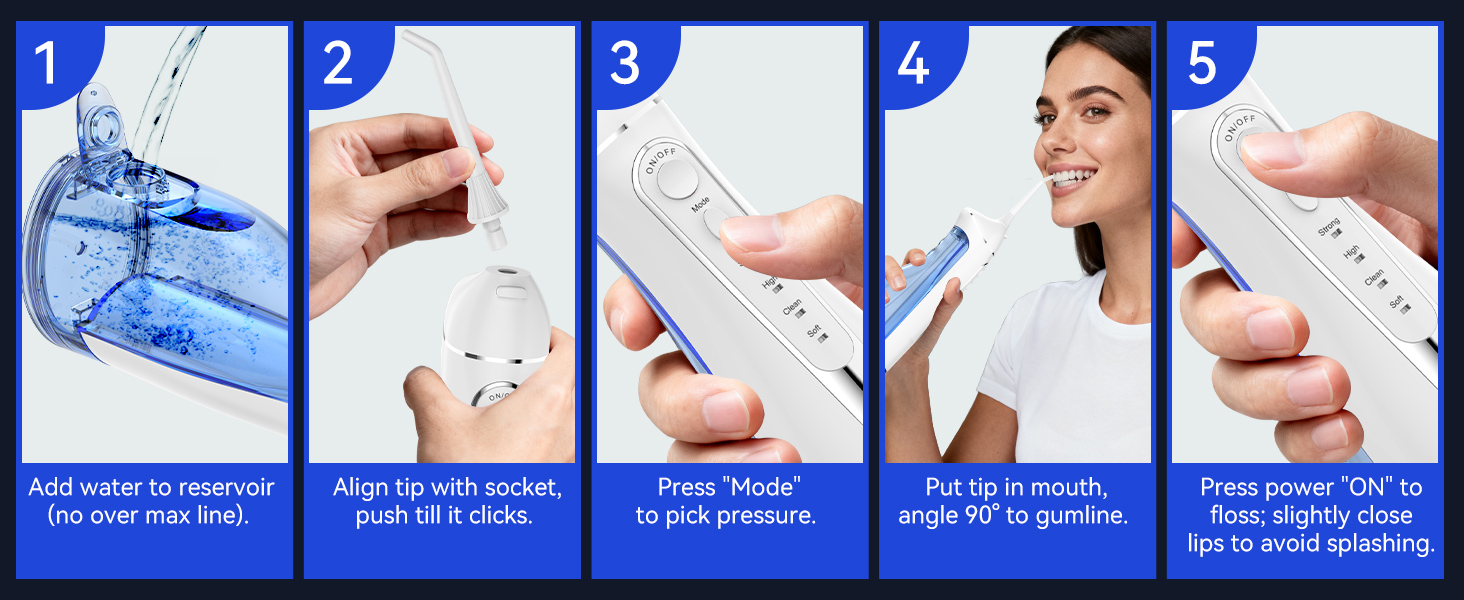 1

Add water to reservoir (no over max line).

2

ON/OFF

Align tip with socket, push till it clicks.

3

ON/OFF

Mode

High

Clean

Soft

Press "Mode" to pick pressure.

4

Put tip in mouth, angle 90° to gumline.

5

ON/OFF

Strong

High

Clean

Soft

Press power "ON" to floss; slightly close lips to avoid splashing.