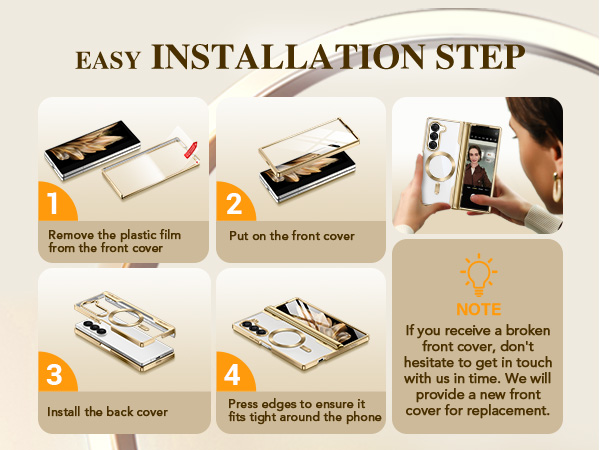 EASY INSTALLATION STEP

1
Remove the plastic film from the front cover

2
Put on the front cover

3
Install the back cover

4
Press edges to ensure it fits tight around the phone

NOTE
If you receive a broken front cover, don't hesitate to get in touch with us in time. We will provide a new front cover for replacement.