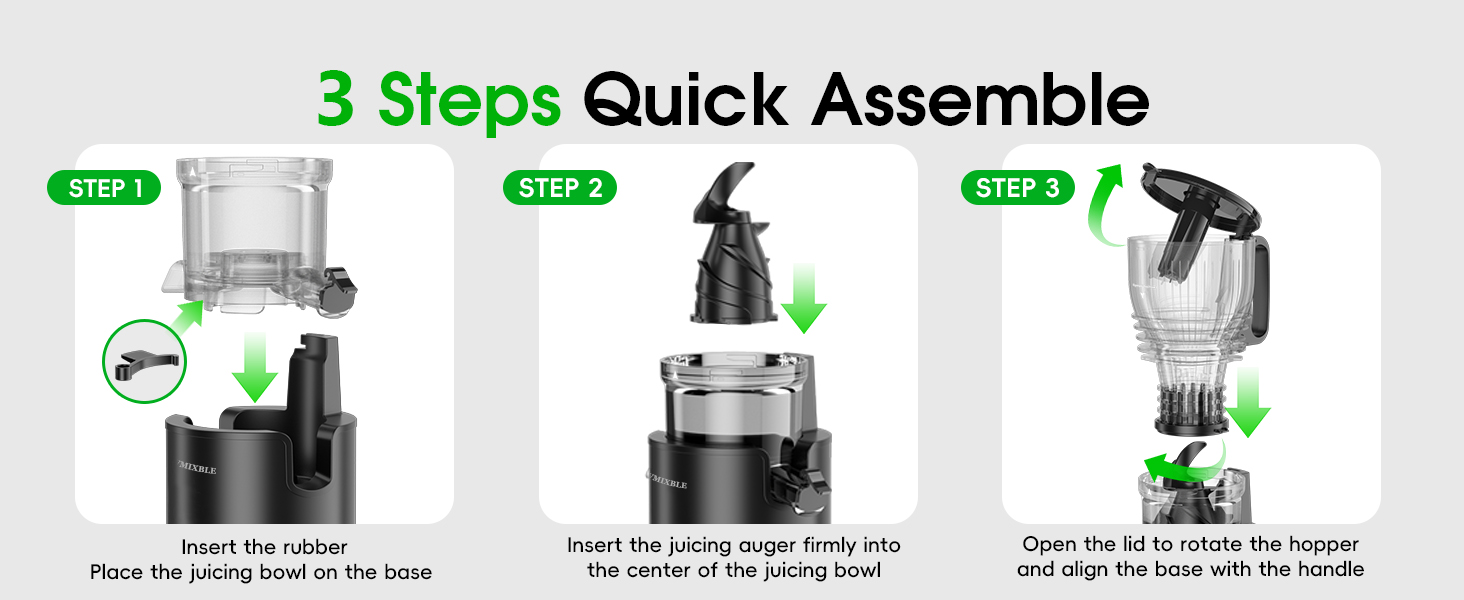 3 Steps Quick Assemble

STEP 1

MIXBLE

Insert the rubber
Place the juicing bowl on the base

STEP 2

MIXBLE

Insert the juicing auger firmly into the center of the juicing bowl

STEP 3

Open the lid to rotate the hopper and align the base with the handle