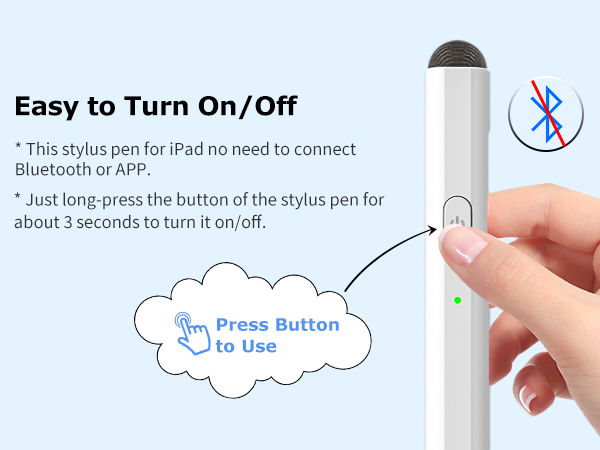 Easy to Turn On/Off

* This stylus pen for iPad no need to connect Bluetooth or APP.

* Just long-press the button of the stylus pen for about 3 seconds to turn it on/off.

Press Button to Use