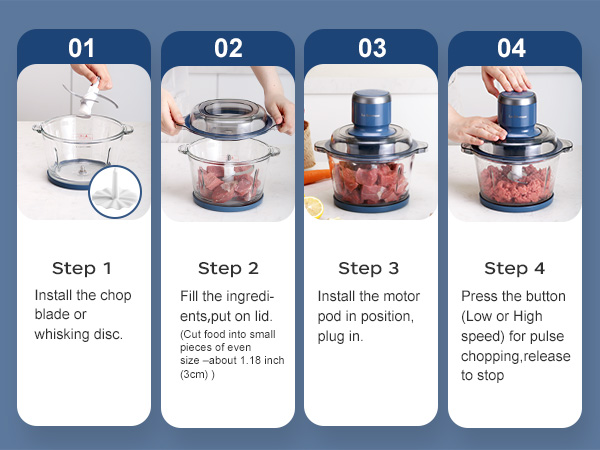 01

Step 1

Install the chop blade or whisking disc.

02

Step 2

Fill the ingredients,put on lid.

(Cut food into small pieces of even size –about 1.18 inch (3cm) )

03

Step 3

Install the motor pod in position, plug in.

04

Step 4

Press the button (Low or High speed) for pulse chopping,release to stop