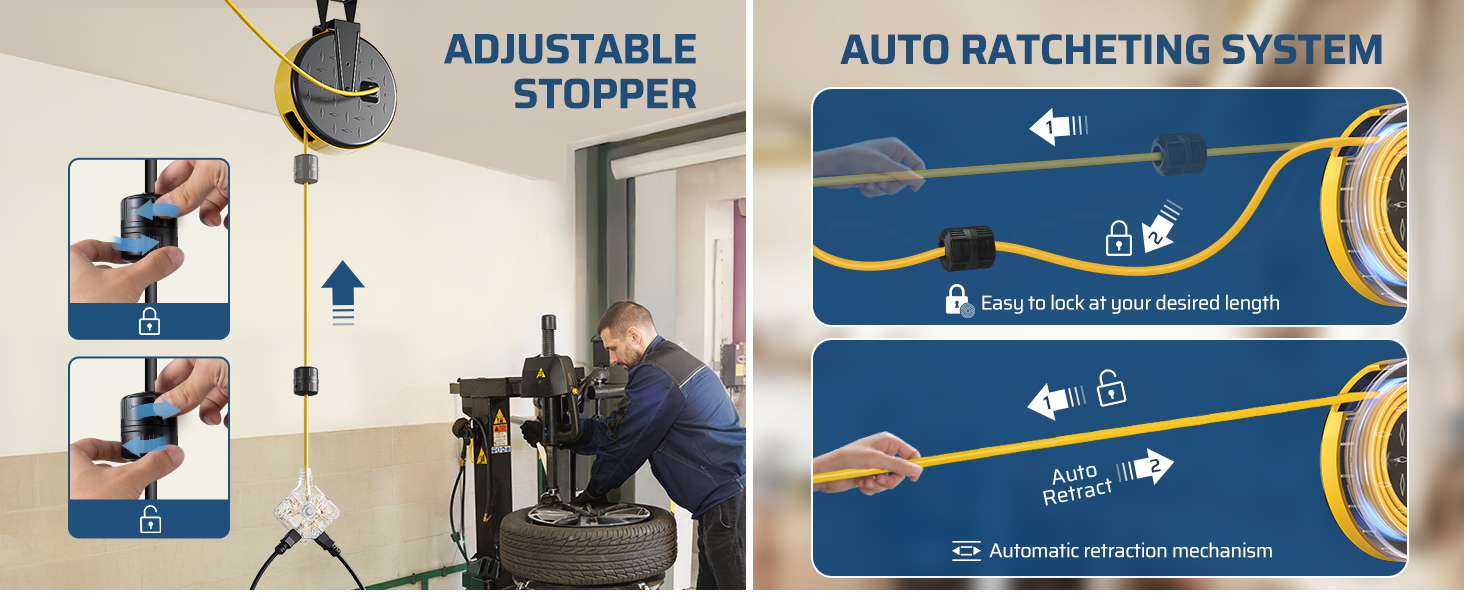 ADJUSTABLE STOPPER

AUTO RATCHETING SYSTEM

1

2

Easy to lock at your desired length

1

Auto Retract

2

Automatic retraction mechanism