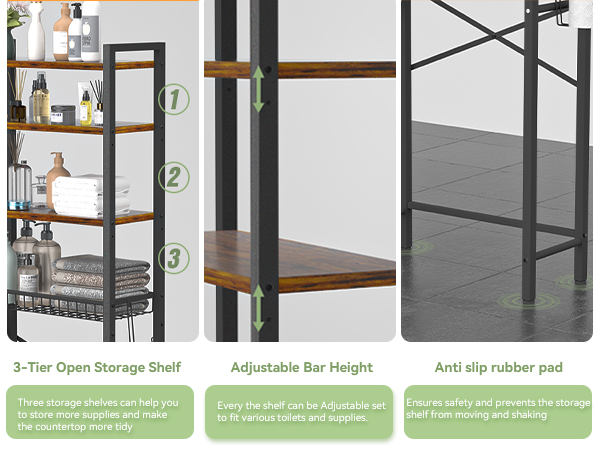 1

2

3

3-Tier Open Storage Shelf

Three storage shelves can help you to store more supplies and make the countertop more tidy

Adjustable Bar Height

Every the shelf can be Adjustable set to fit various toilets and supplies.

Anti slip rubber pad

Ensures safety and prevents the storage shelf from moving and shaking