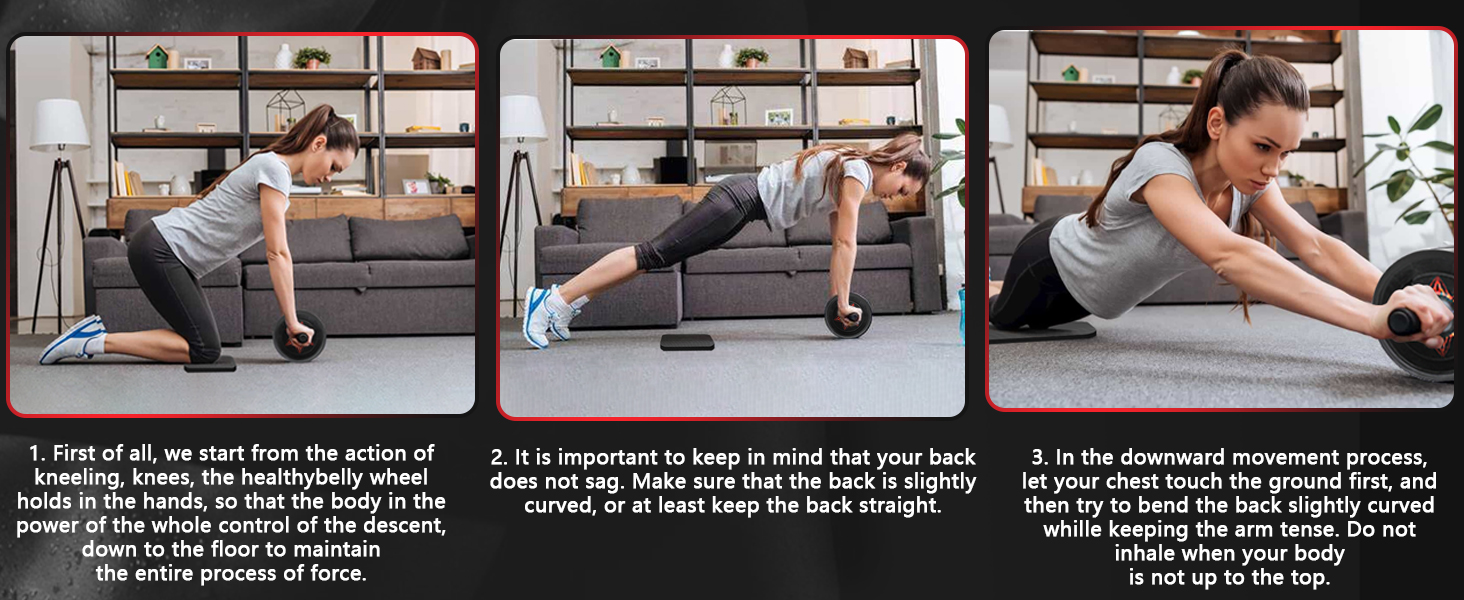 1. First of all, we start from the action of kneeling, knees, the healthybelly wheel holds in the hands, so that the body in the power of the whole control of the descent, down to the floor to maintain the entire process of force.

2. It is important to keep in mind that your back does not sag. Make sure that the back is slightly curved, or at least keep the back straight.

3. In the downward movement process, let your chest touch the ground first, and then try to bend the back slightly curved whille keeping the arm tense. Do not inhale when your body is not up to the top.