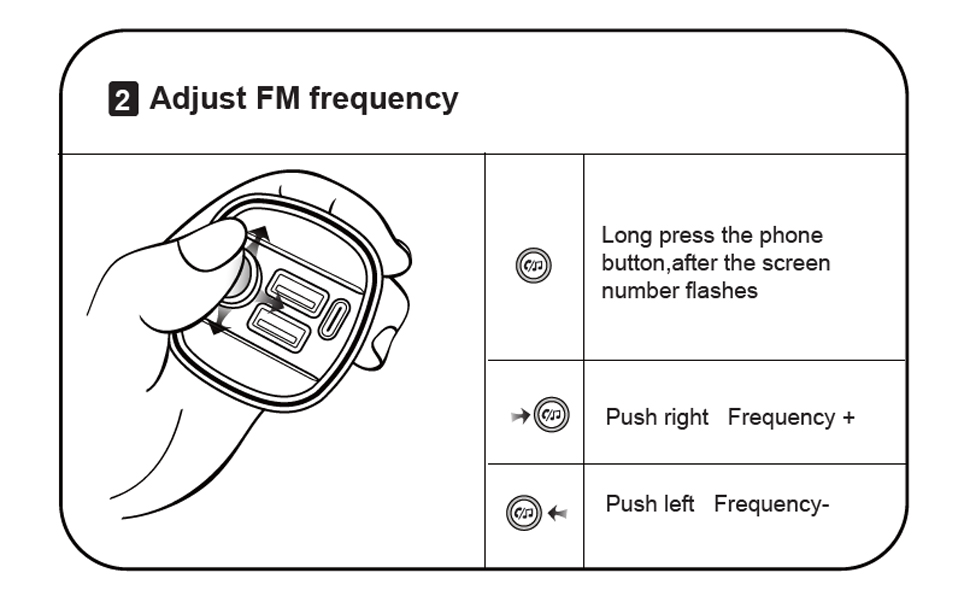 2 Adjust FM frequency

Long press the phone button,after the screen number flashes

Push right Frequency +

Push left Frequency-