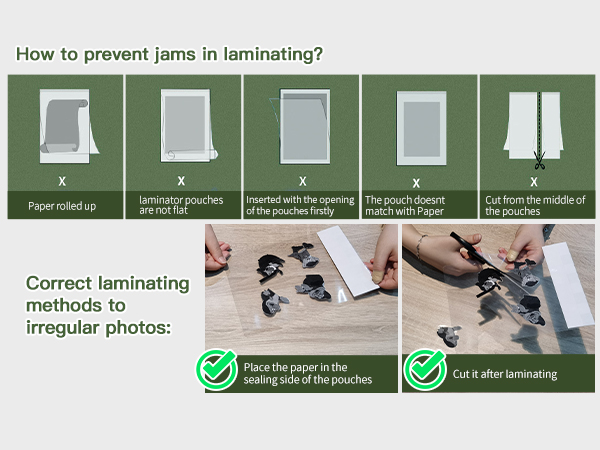 How to prevent jams in laminating?

X

Paper rolled up

X

laminator pouches are not flat

X

Inserted with the opening of the pouches firstly

X

The pouch doesnt match with Paper

X

Cut from the middle of the pouches

Correct laminating methods to irregular photos:

Place the paper in the sealing side of the pouches

Cut it after laminating