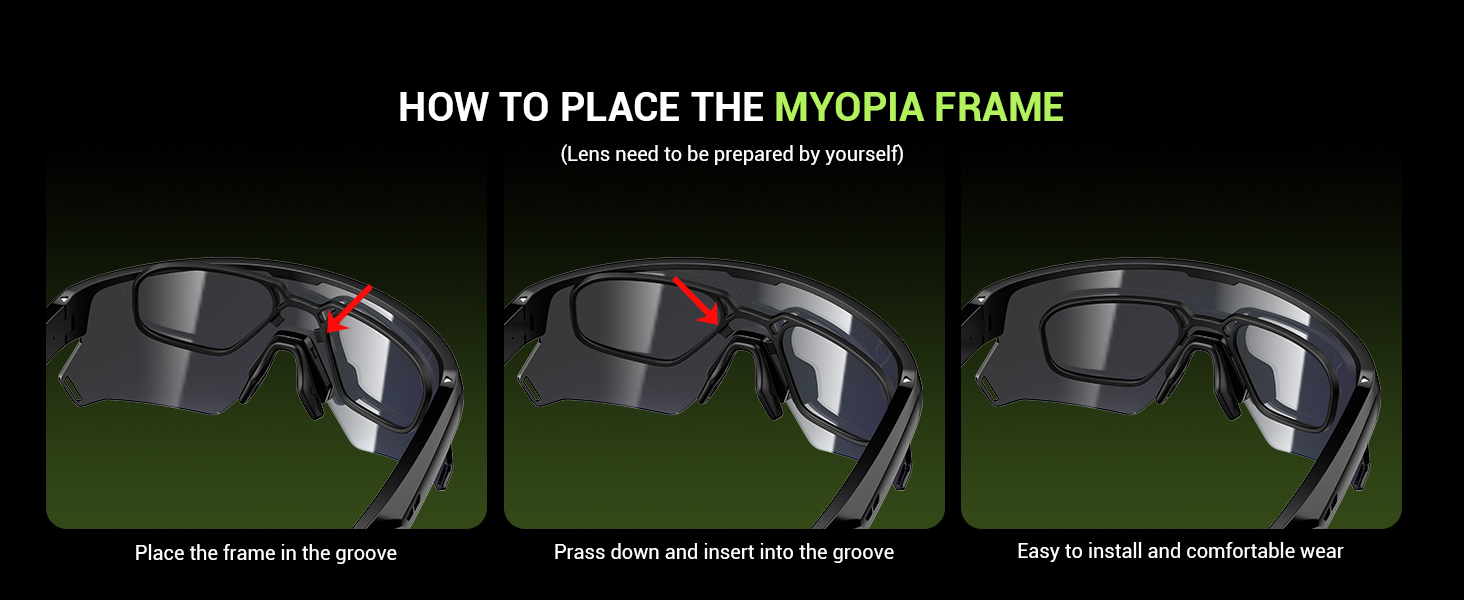 HOW TO PLACE THE MYOPIA FRAME

(Lens need to be prepared by yourself)

Place the frame in the groove

Prass down and insert into the groove

Easy to install and comfortable wear