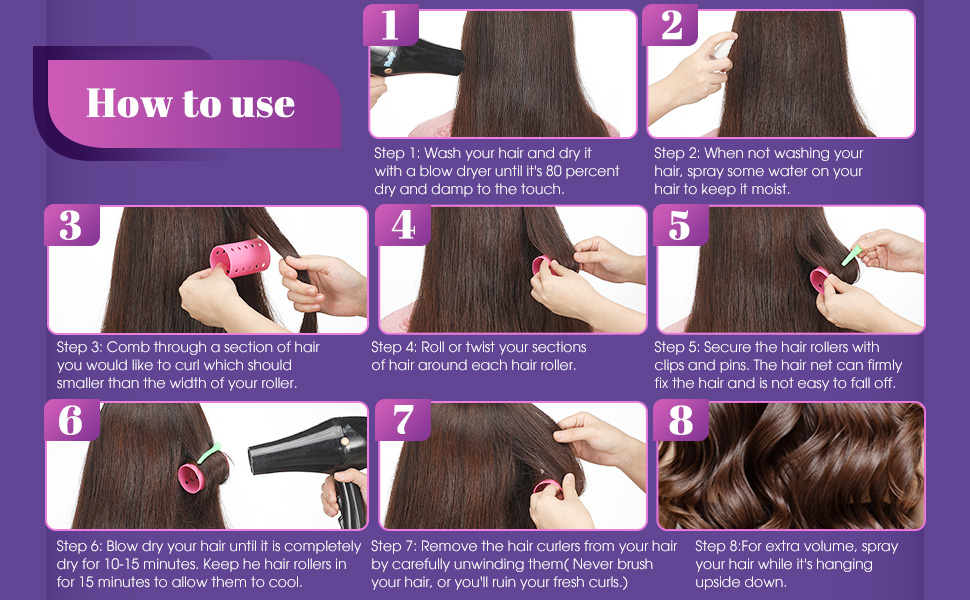 How to use

1

Step 1: Wash your hair and dry it with a blow dryer until it's 80 percent dry and damp to the touch.

2

Step 2: When not washing your hair, spray some water on your hair to keep it moist.

3

Step 3: Comb through a section of hair you would like to curl which should smaller than the width of your roller.

4

Step 4: Roll or twist your sections of hair around each hair roller.

5

Step 5: Secure the hair rollers with clips and pins. The hair net can firmly fix the hair and is not easy to fall off.

6

Step 6: Blow dry your hair until it is completely dry for 10-15 minutes. Keep he hair rollers in for 15 minutes to allow them to cool.

7

Step 7: Remove the hair curlers from your hair by carefully unwinding them( Never brush your hair, or you'll ruin your fresh curls.)

8

Step 8:For extra volume, spray your hair while it's hanging upside down.