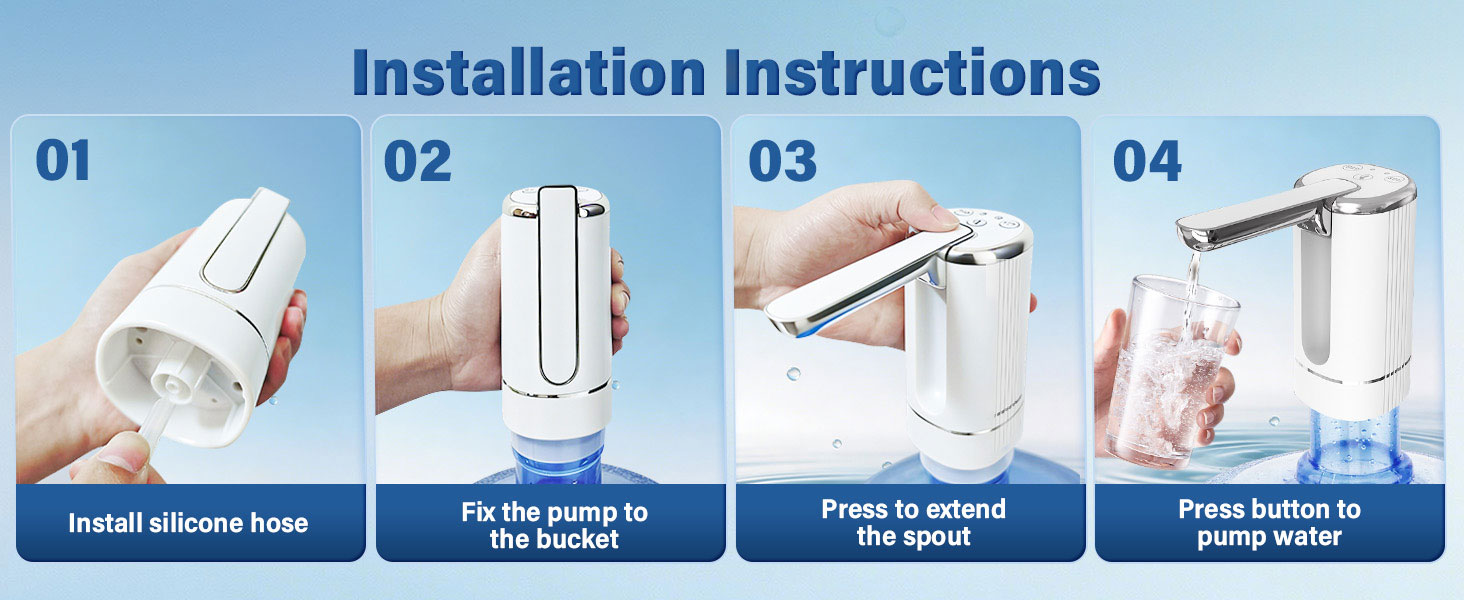 Installation Instructions

01

Install silicone hose

02

Fix the pump to the bucket

03

Press to extend the spout

04

Press button to pump water