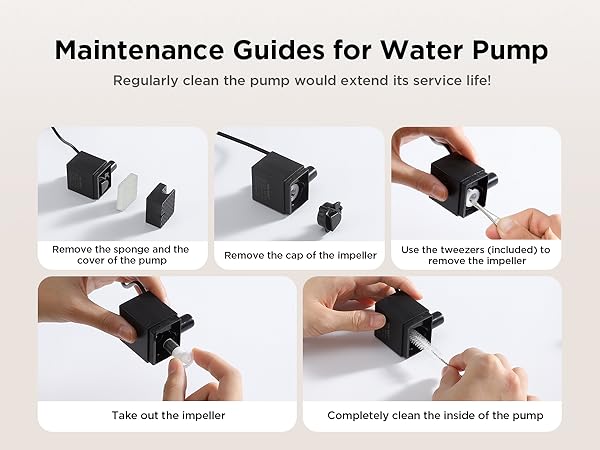 Maintenance Guides for Water Pump

Regularly clean the pump would extend its service life!

Remove the sponge and the cover of the pump

Remove the cap of the impeller

Use the tweezers (included) to remove the impeller

Take out the impeller

Completely clean the inside of the pump