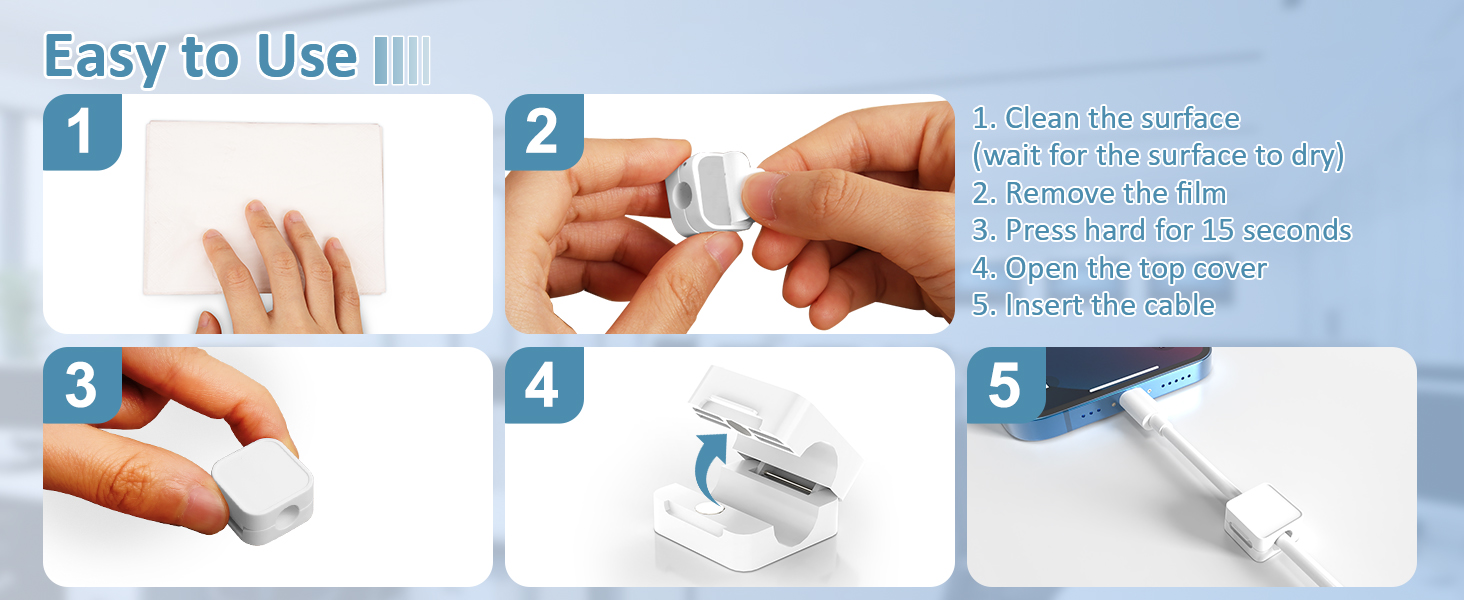 Easy to Use

1

2

1. Clean the surface
(wait for the surface to dry)
2. Remove the film
3. Press hard for 15 seconds
4. Open the top cover
5. Insert the cable

3

4

5