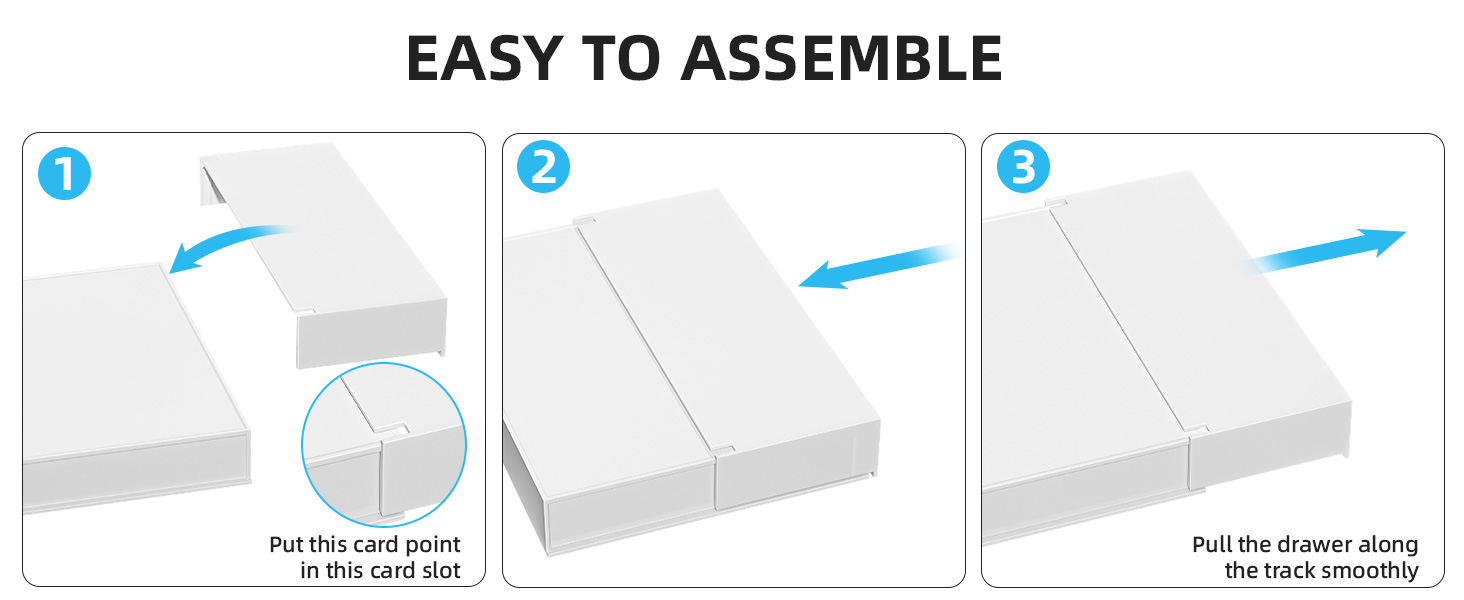 EASY TO ASSEMBLE

1

Put this card point in this card slot

2

3

Pull the drawer along the track smoothly