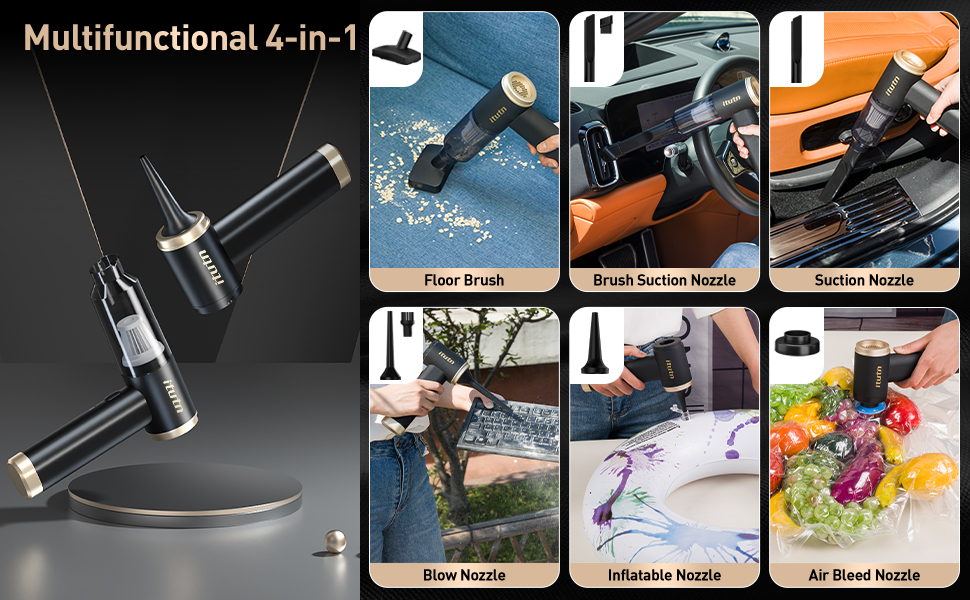 Multifunctional 4-in-1

Floor Brush

Brush Suction Nozzle

Suction Nozzle

Blow Nozzle

Inflatable Nozzle

Air Bleed Nozzle